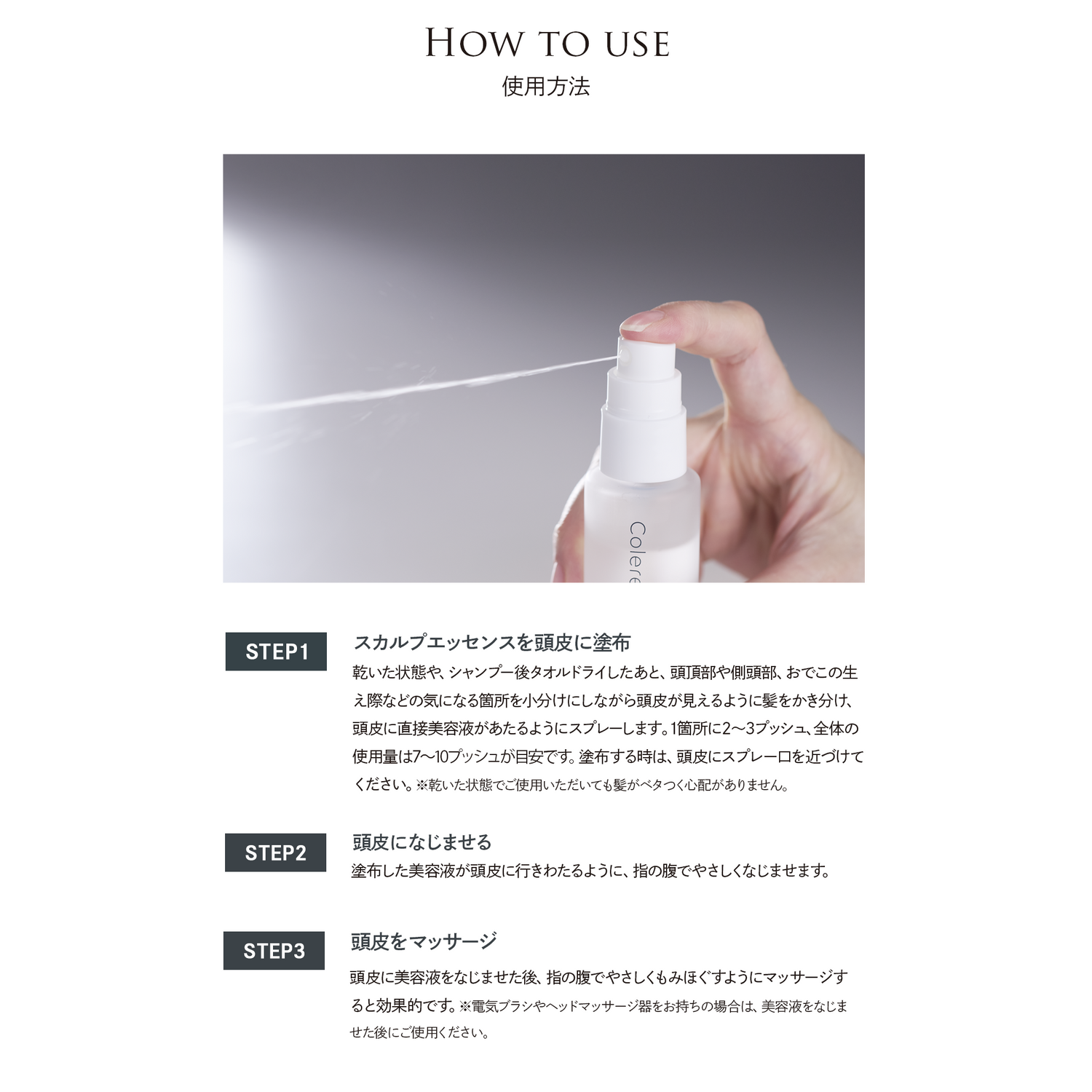 HOW TO USE
使用方法

Colere

STEP1

スカルプエッセンスを頭皮に塗布

乾いた状態や、シャンプー後タオルドライしたあと、頭頂部や側頭部、おでこの生え際などの気になる箇所を小分けにしながら頭皮が見えるように髪をかき分け、頭皮に直接美容液があたるようにスプレーします。1箇所に2〜3プッシュ、全体の使用量は7〜10プッシュが目安です。塗布する時は、頭皮にスプレー口を近づけてください。※乾いた状態でご使用いただいても髪がベタつく心配がありません。

STEP2

頭皮になじませる

塗布した美容液が頭皮に行きわたるように、指の腹でやさしくなじませます。

STEP3

頭皮をマッサージ

頭皮に美容液をなじませた後、指の腹でやさしくもみほぐすようにマッサージすると効果的です。※電気ブラシやヘッドマッサージ器をお持ちの場合は、美容液をなじませた後にご使用ください。